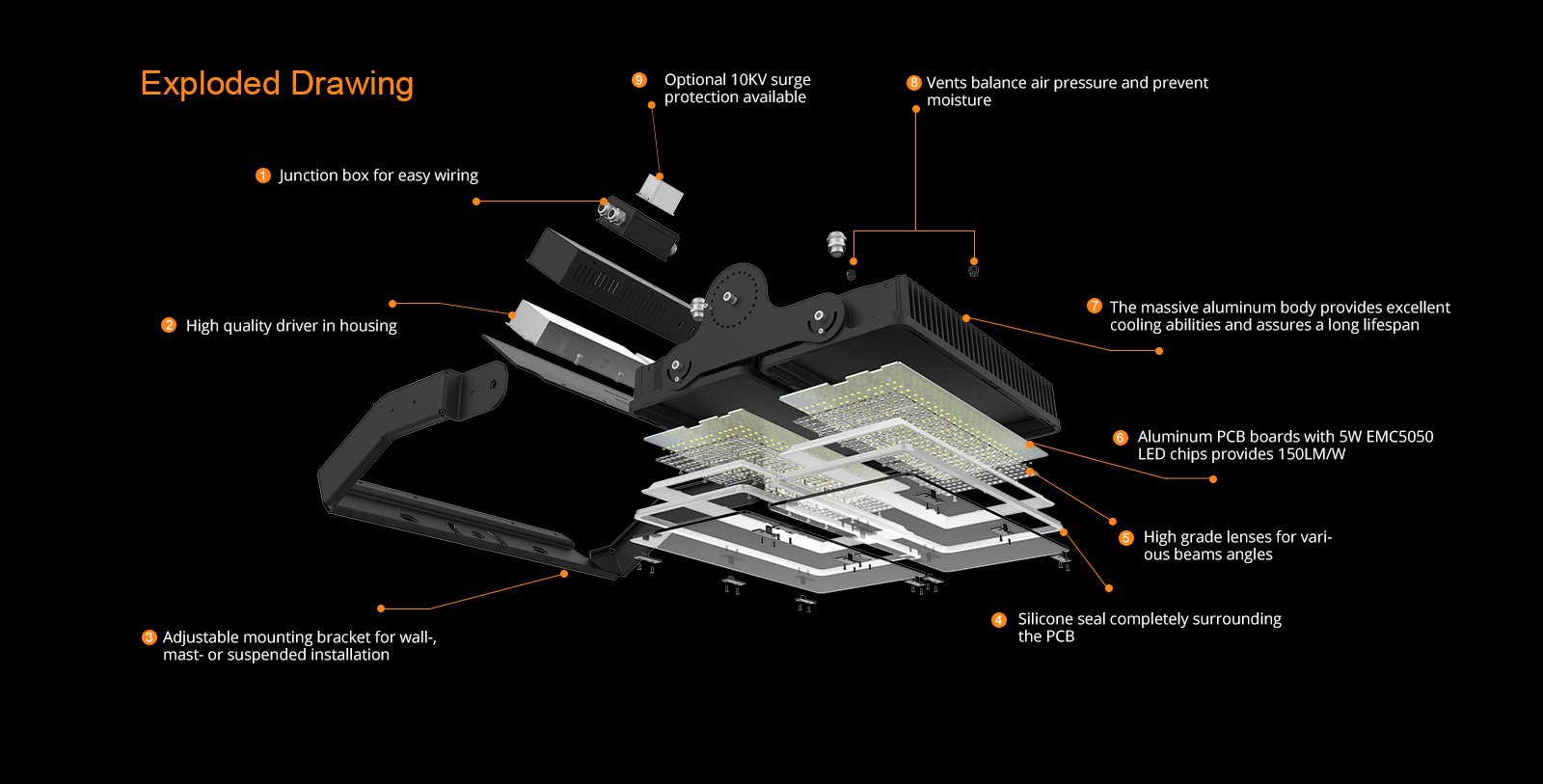 Exploded Drawing

9 Optional 10KV surge protection available

8 Vents balance air pressure and prevent moisture

1 Junction box for easy wiring

2 High quality driver in housing

7 The massive aluminum body provides excellent cooling abilities and assures a long lifespan

6 Aluminum PCB boards with 5W EMC5050 LED chips provides 150LM/W

5 High grade lenses for various beams angles

4 Silicone seal completely surrounding the PCB

3 Adjustable mounting bracket for wall-, mast- or suspended installation